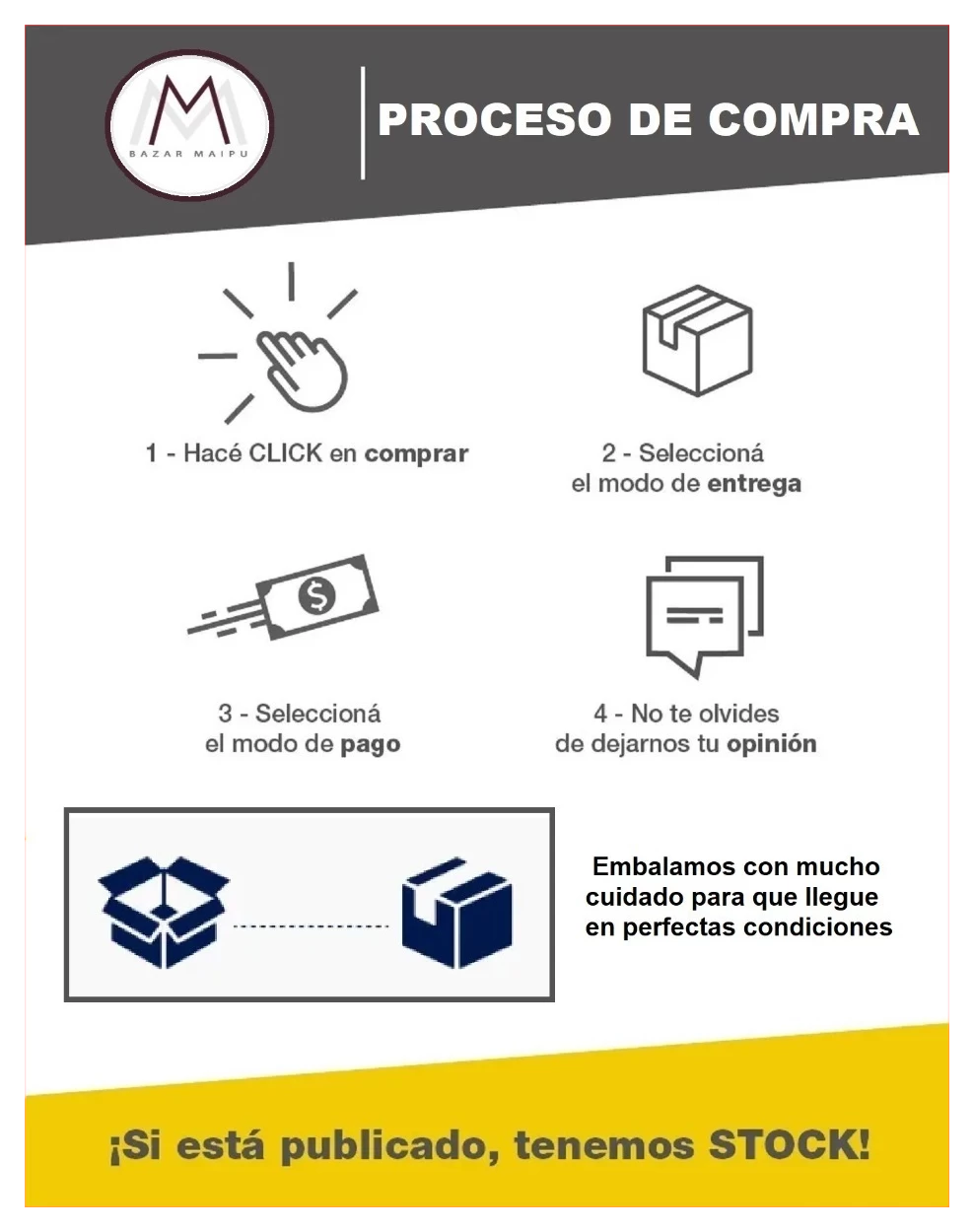 M
BAZAR MAIPU

PROCESO DE COMPRA

1 - Hacé CLICK en comprar

2 - Seleccioná el modo de entrega

$

3 - Seleccioná el modo de pago

4 - No te olvides de dejarnos tu opinión

Embalamos con mucho cuidado para que llegue en perfectas condiciones

¡Si está publicado, tenemos STOCK!